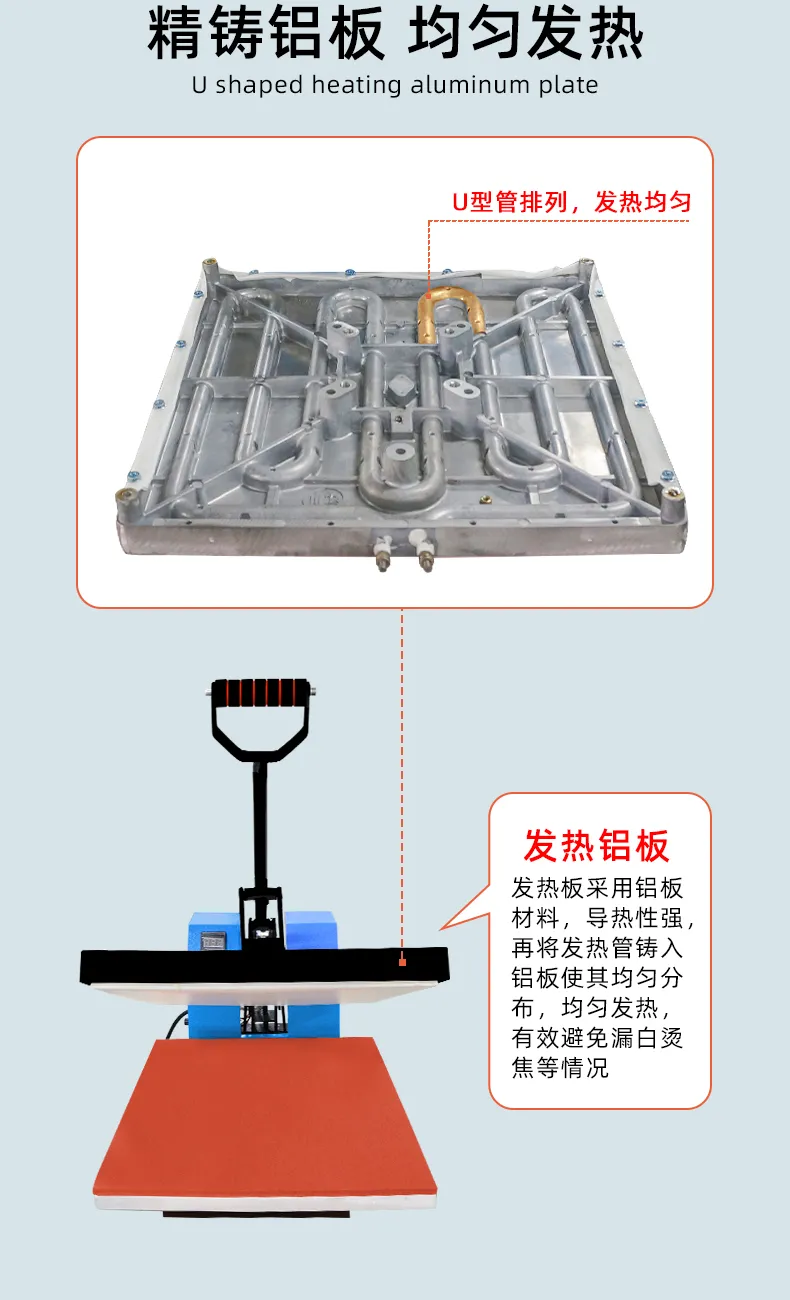 精铸铝板 均匀发热
U shaped heating aluminum plate

U型管排列，发热均匀

发热铝板

发热板采用铝板材料，导热性强，再将发热管铸入铝板使其均匀分布，均匀发热，有效避免漏白烫焦等情况