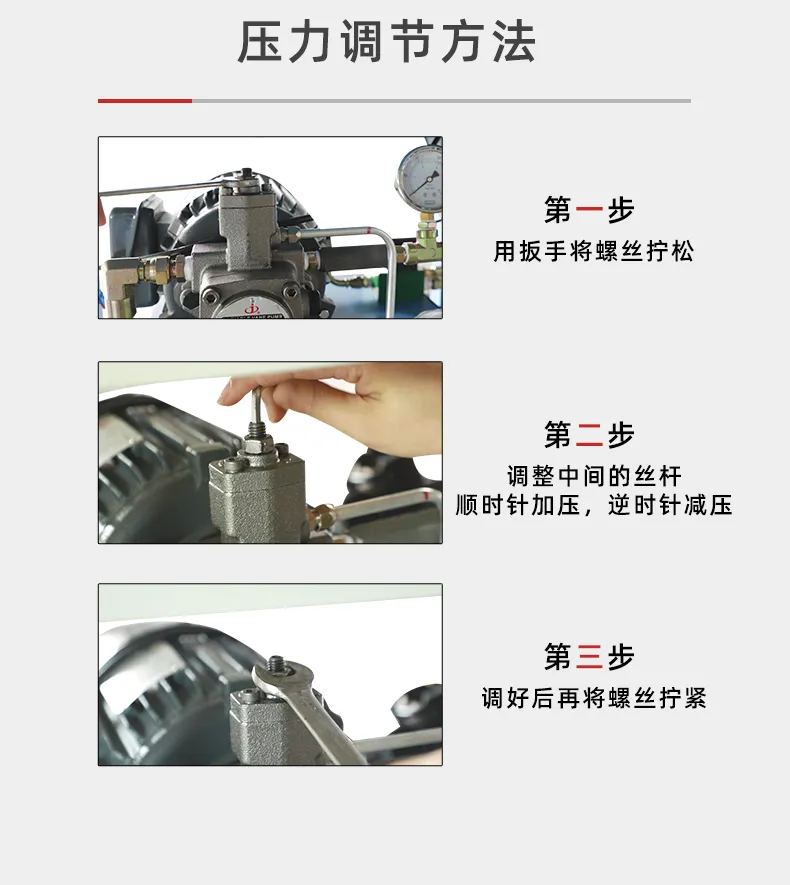 压力调节方法

第一步
用扳手将螺丝拧松

第二步
调整中间的丝杆
顺时针加压，逆时针减压

第三步
调好后再将螺丝拧紧