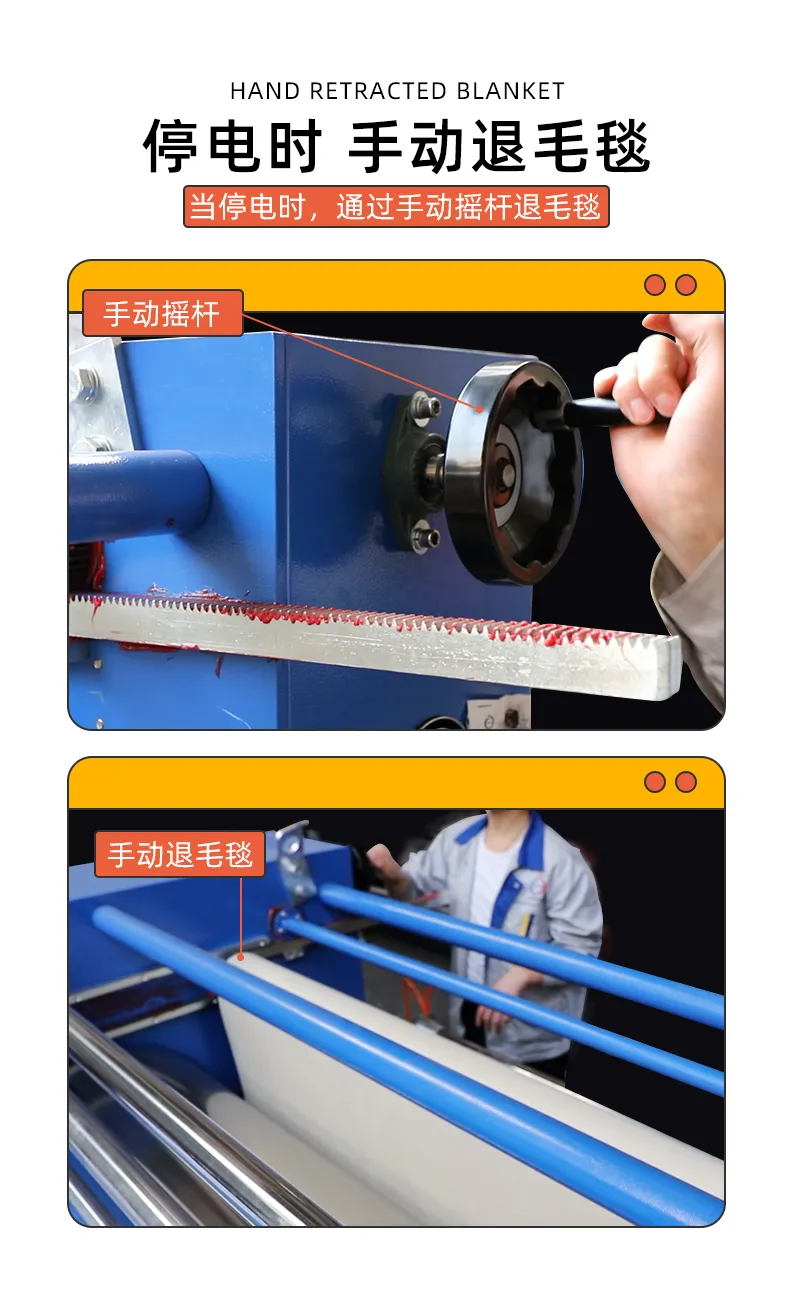 HAND RETRACTED BLANKET

停电时 手动退毛毯

当停电时，通过手动摇杆退毛毯

手动摇杆

手动退毛毯